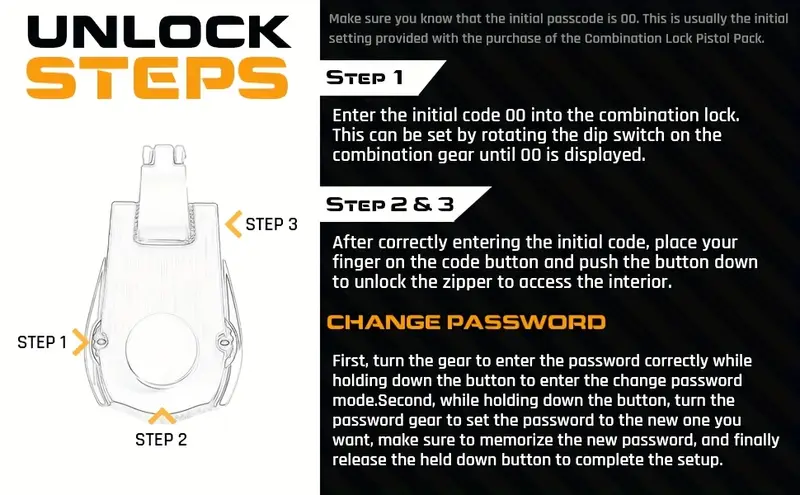 UNLOCK STEPS

STEP 3

STEP 1

STEP 2

Make sure you know that the initial passcode is 00. This is usually the initial setting provided with the purchase of the Combination Lock Pistol Pack.

STEP 1

Enter the initial code 00 into the combination lock. This can be set by rotating the dip switch on the combination gear until 00 is displayed.

STEP 2 & 3

After correctly entering the initial code, place your finger on the code button and push the button down to unlock the zipper to access the interior.

CHANGE PASSWORD

First, turn the gear to enter the password correctly while holding down the button to enter the change password mode.Second, while holding down the button, turn the password gear to set the password to the new one you want, make sure to memorize the new password, and finally release the held down button to complete the setup.